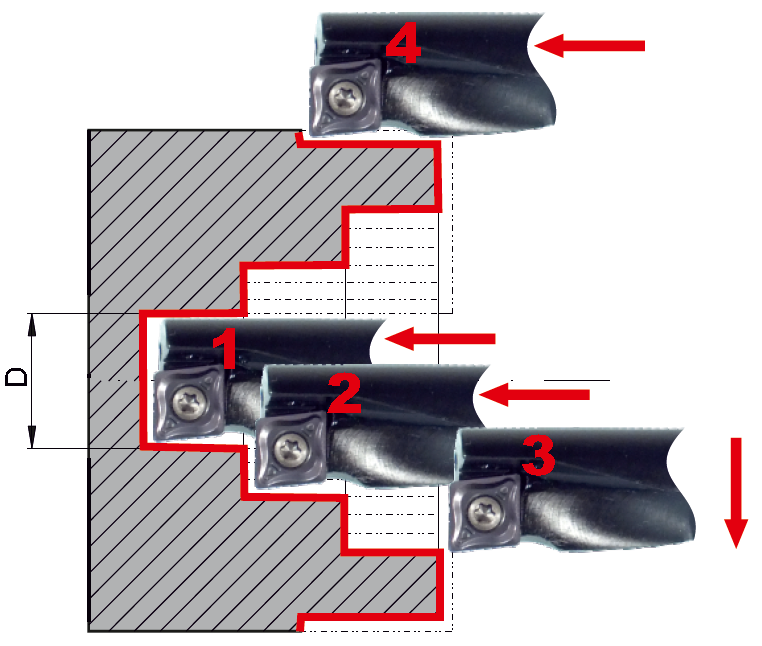 4
D
1
2
3