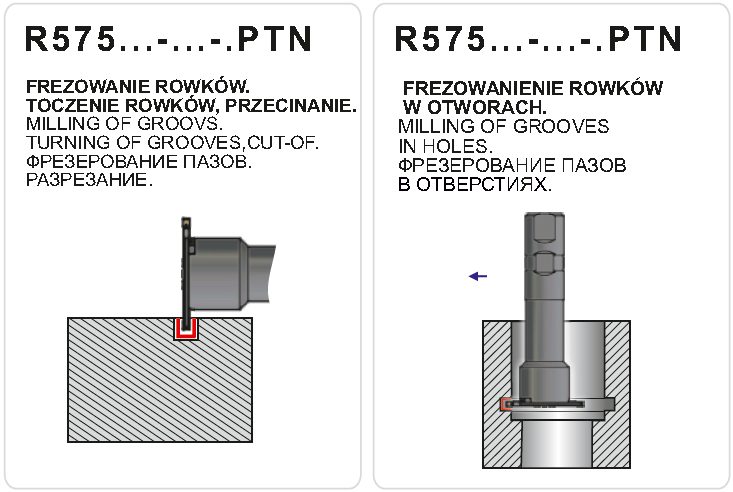 R575...-...-.PTN

FREZOWANIE ROWKÓW.
TOCZENIE ROWKÓW, PRZECINANIE.
MILLING OF GROOVS.
TURNING OF GROOVES,CUT-OF.
ФРЕЗЕРОВАНИЕ ПАЗОВ.
РАЗРЕЗАНИЕ.

R575...-...-.PTN

FREZOWANIENIE ROWKÓW
W OTWORACH.
MILLING OF GROOVES
IN HOLES.
ФРЕЗЕРОВАНИЕ ПАЗОВ
В ОТВЕРСТИЯХ.