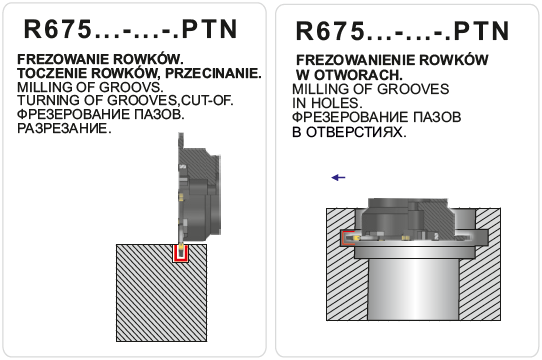 R675...-...-.PTN

FREZOWANIE ROWKÓW.
TOCZENIE ROWKÓW, PRZECINANIE.
MILLING OF GROOVS.
TURNING OF GROOVES,CUT-OF.
ФРЕЗЕРОВАНИЕ ПАЗОВ.
РАЗРЕЗАНИЕ.

R675...-...-.PTN

FREZOWANIENIE ROWKÓW
W OTWORACH.
MILLING OF GROOVES
IN HOLES.
ФРЕЗЕРОВАНИЕ ПАЗОВ
В ОТВЕРСТИЯХ.